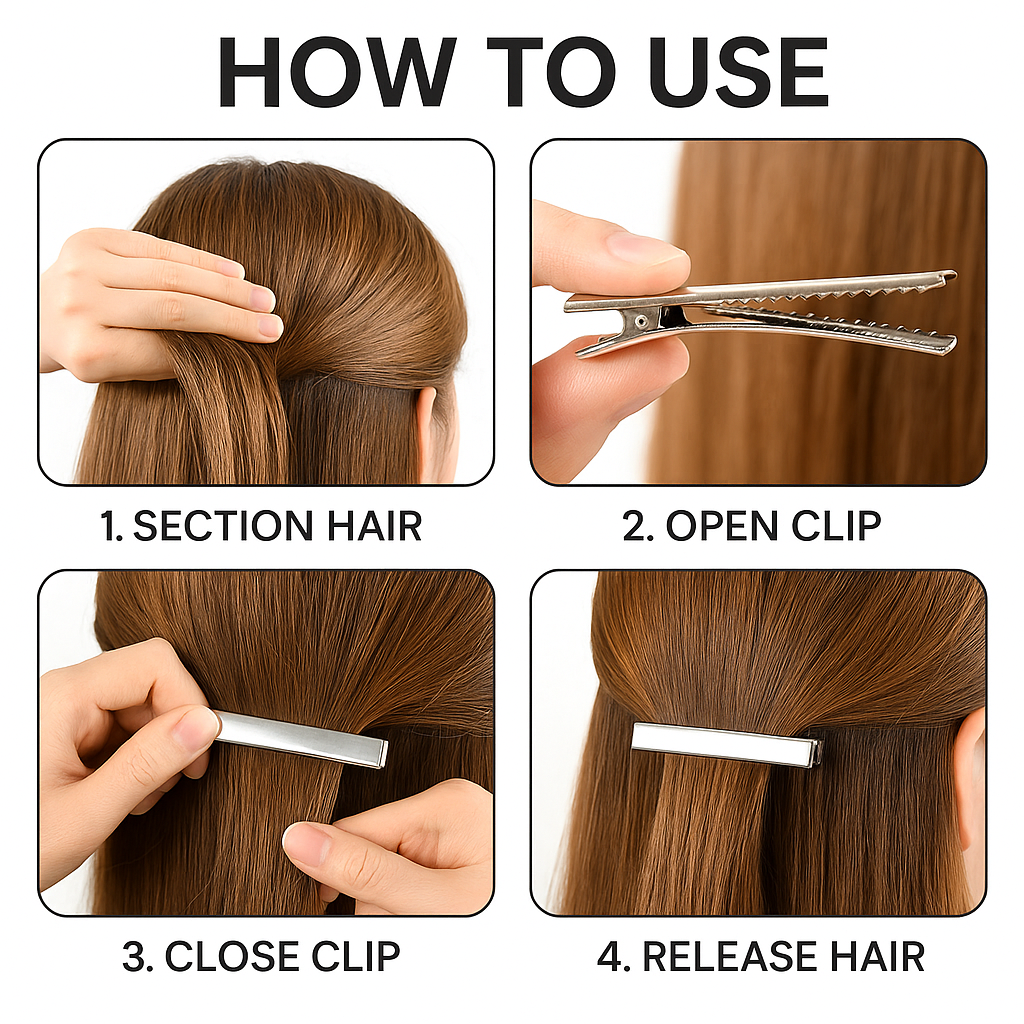 HOW TO USE

1. SECTION HAIR

2. OPEN CLIP

3. CLOSE CLIP

4. RELEASE HAIR