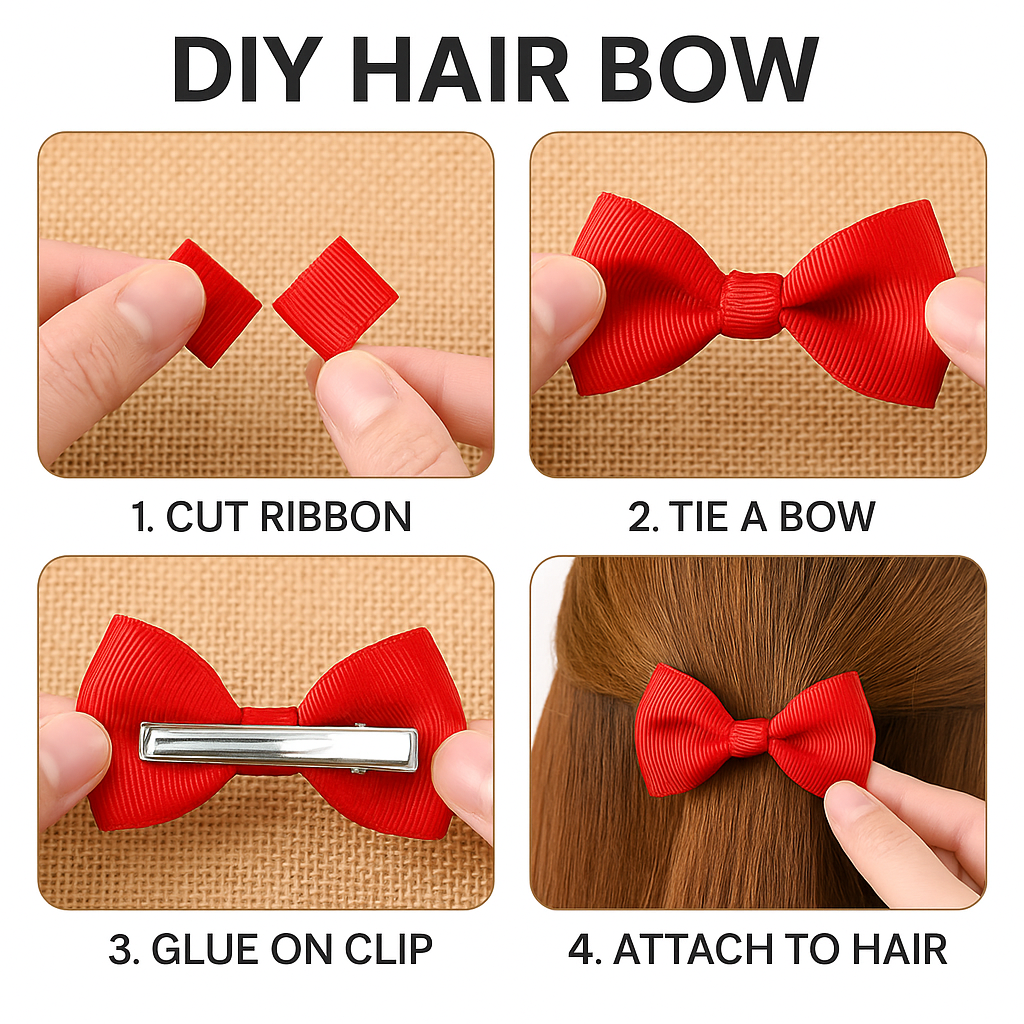 DIY HAIR BOW

1. CUT RIBBON

2. TIE A BOW

3. GLUE ON CLIP

4. ATTACH TO HAIR