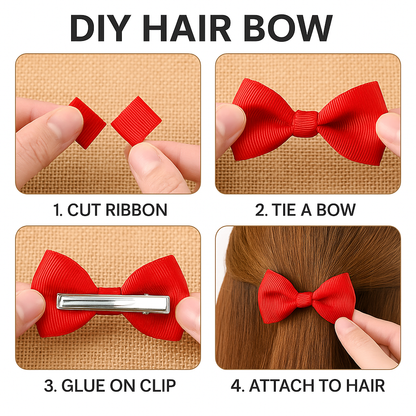 DIY HAIR BOW

1. CUT RIBBON

2. TIE A BOW

3. GLUE ON CLIP

4. ATTACH TO HAIR